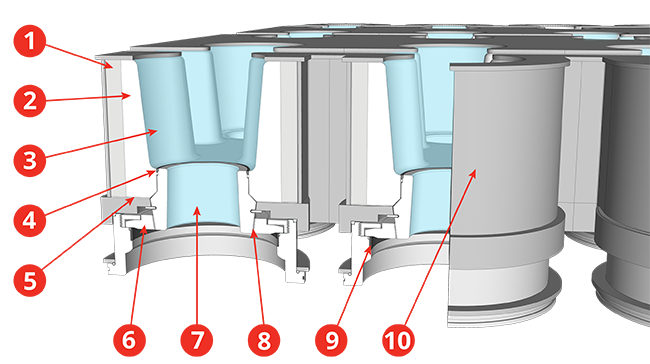 1
2
3
4
5
6
7
8
9
10